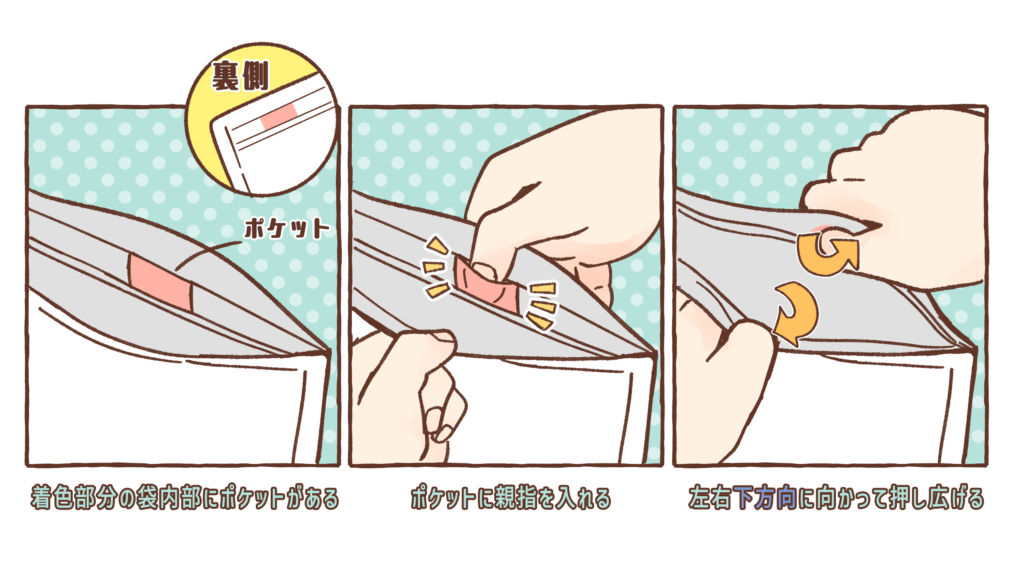 裏側

ポケット

着色部分の袋内部にポケットがある

ポケットに親指を入れる

左右下方向に向かって押し広げる